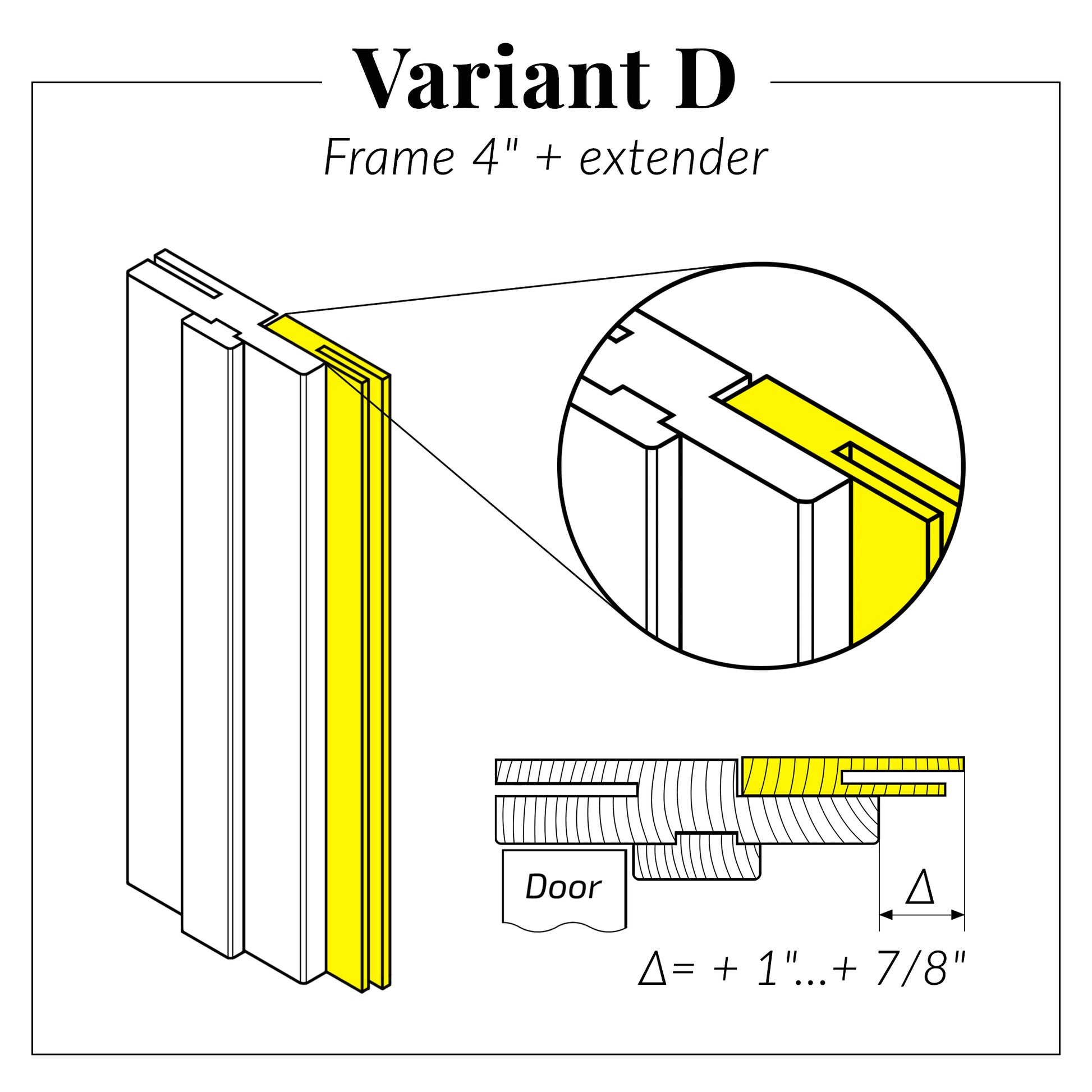 Variant D

Frame 4" + extender

Door

$\Delta$

$\Delta$= + 1"...+ 7/8"