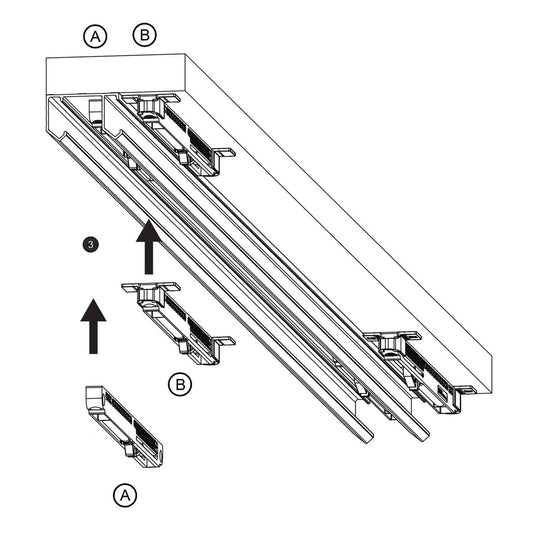 A B

3

B

A