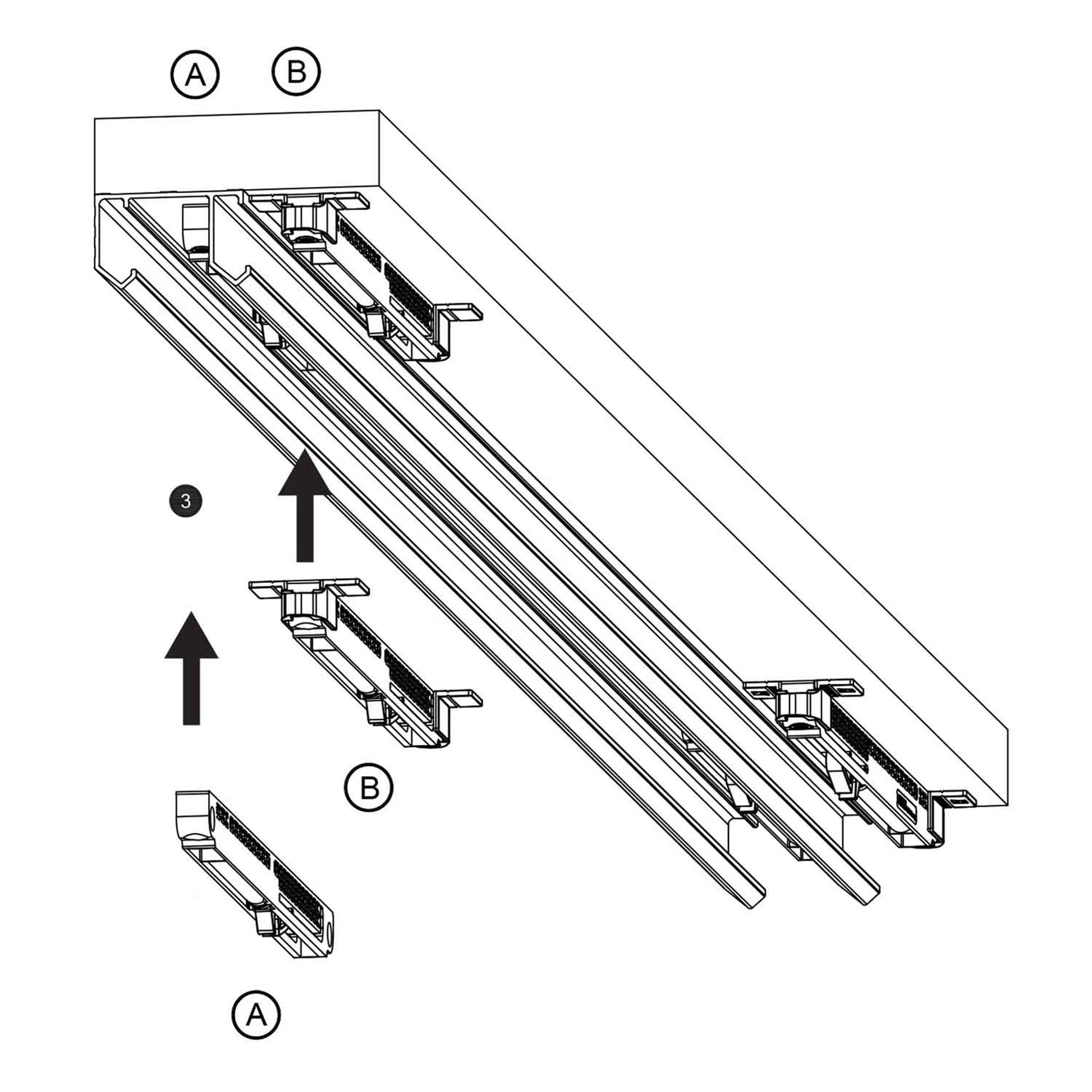 A B

3

B

A