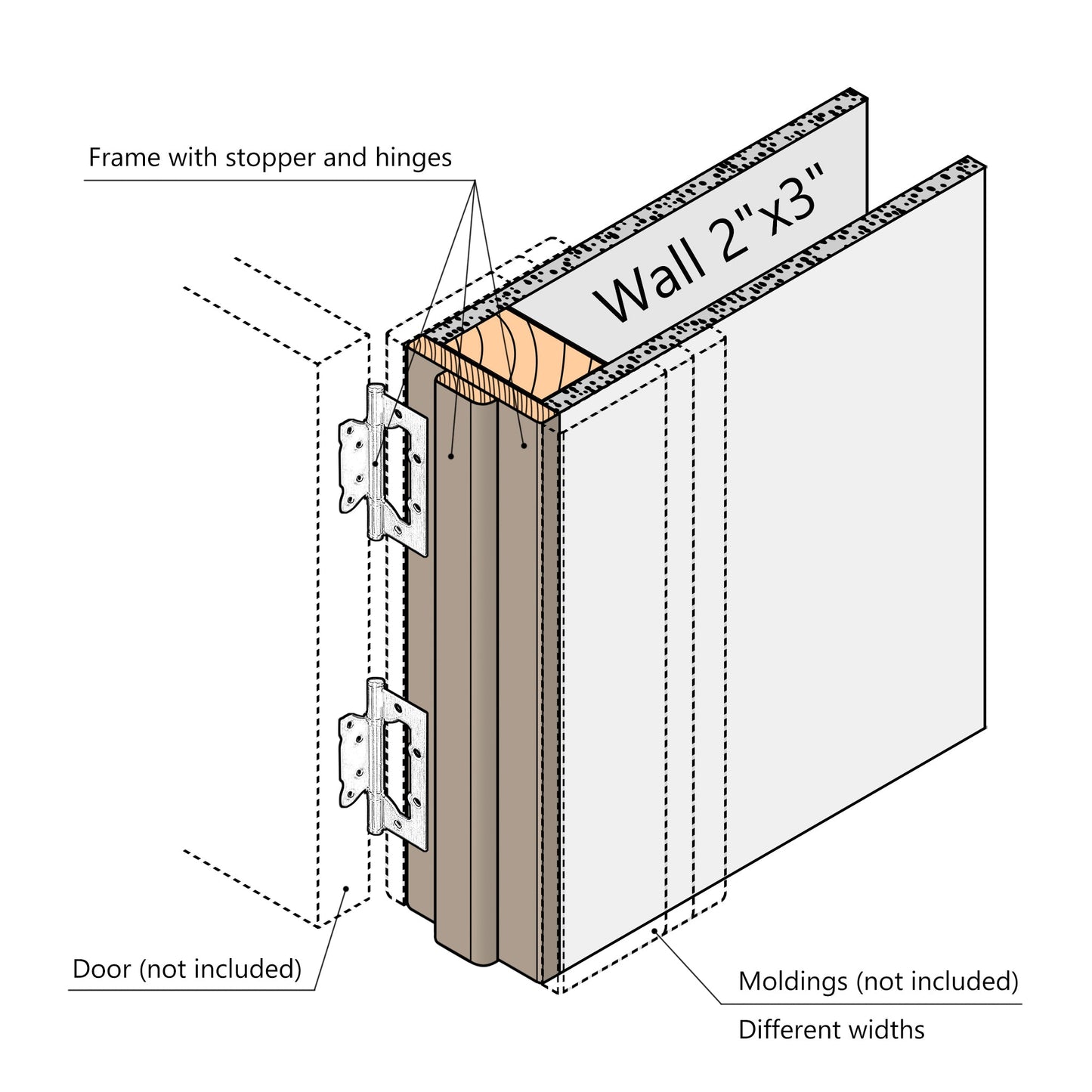 Frame with stopper and hinges

Wall 2"x3"

Door (not included)

Moldings (not included)

Different widths