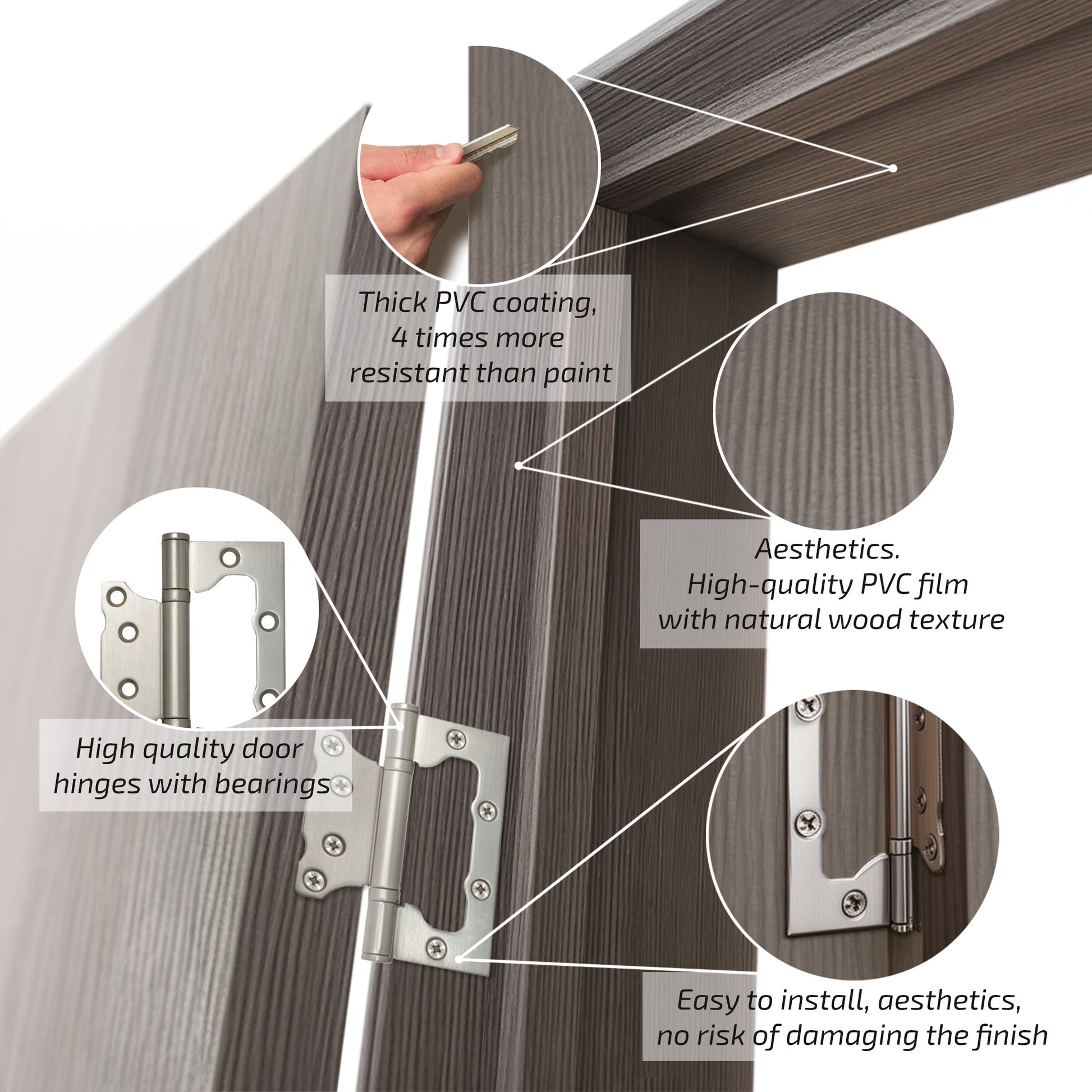 Thick PVC coating, 4 times more resistant than paint

Aesthetics. High-quality PVC film with natural wood texture

High quality door hinges with bearings

Easy to install, aesthetics, no risk of damaging the finish