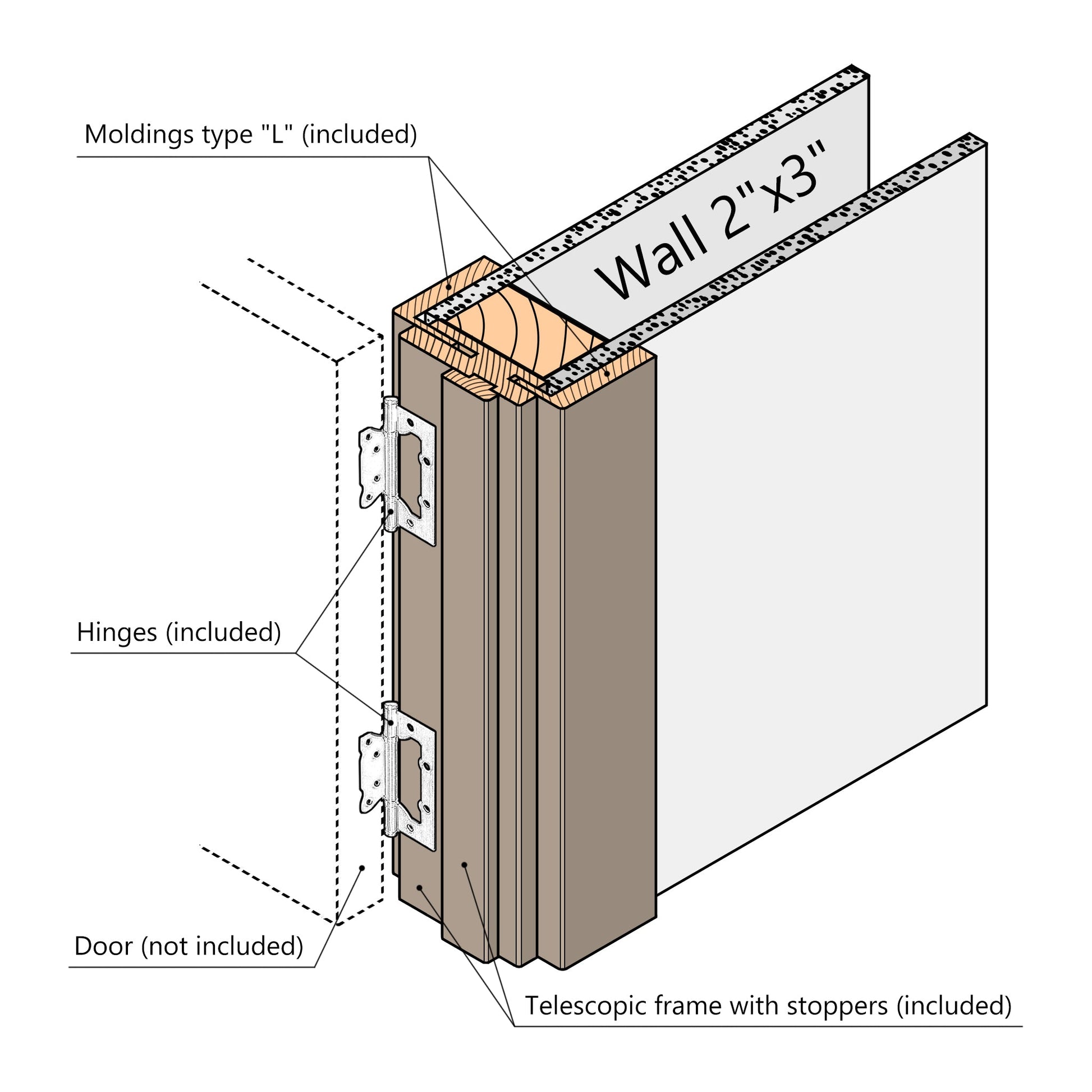 Moldings type "L" (included)

Wall 2"x3"

Hinges (included)

Door (not included)

Telescopic frame with stoppers (included)