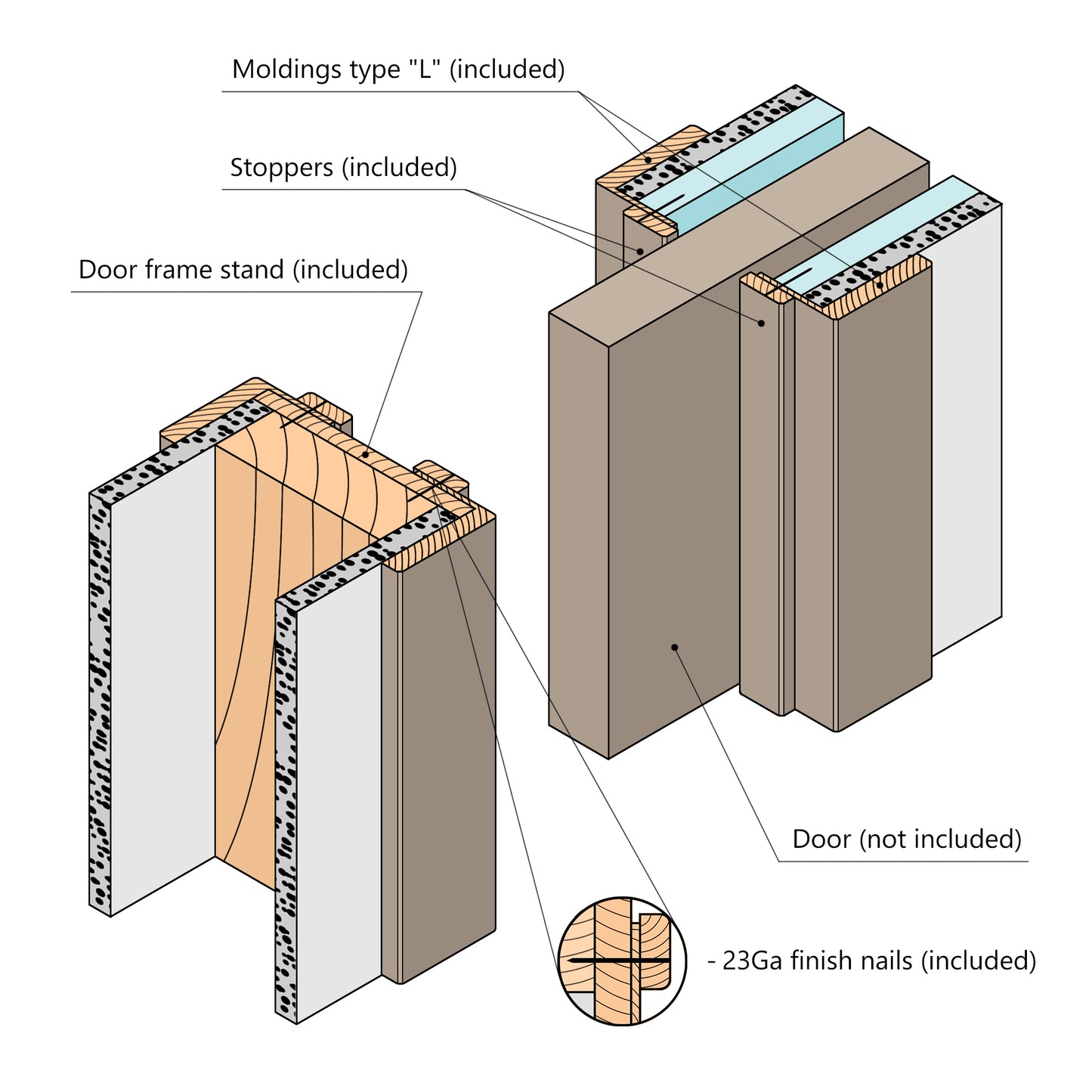 Moldings type "L" (included)

Stoppers (included)

Door frame stand (included)

Door (not included)

- 23Ga finish nails (included)