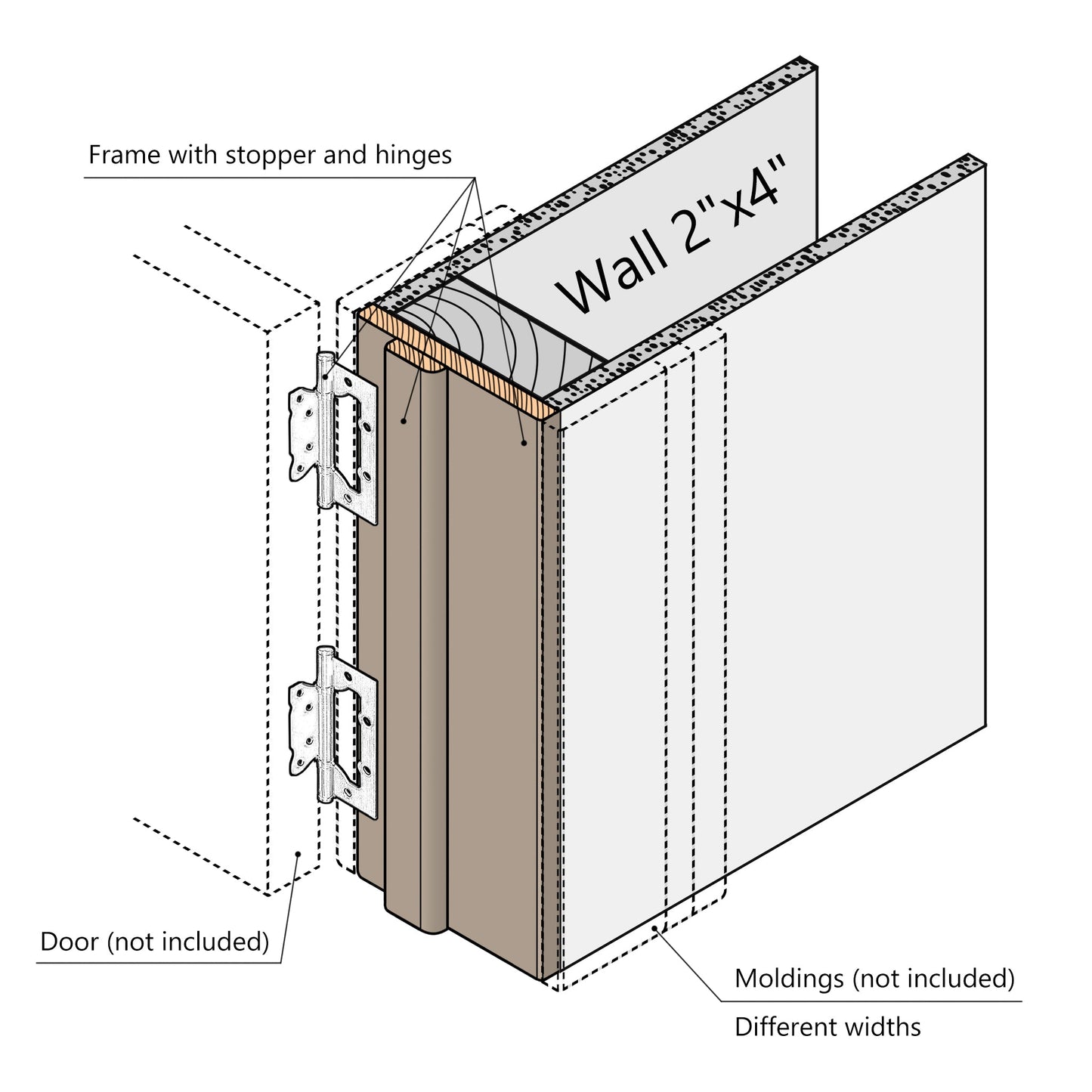 Frame with stopper and hinges

Wall 2"x4"

Door (not included)

Moldings (not included)

Different widths