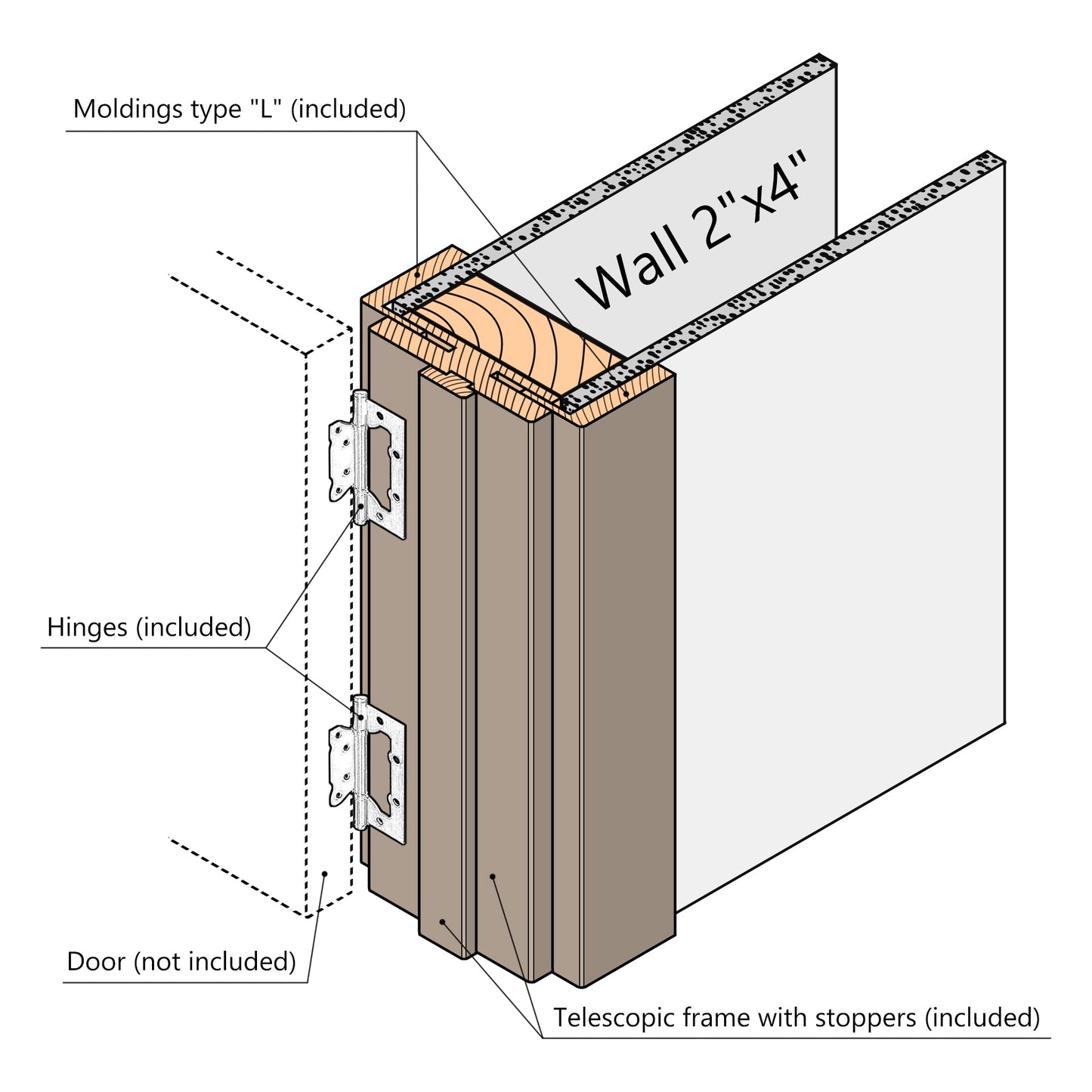 Moldings type "L" (included)

Wall 2"x4"

Hinges (included)

Door (not included)

Telescopic frame with stoppers (included)