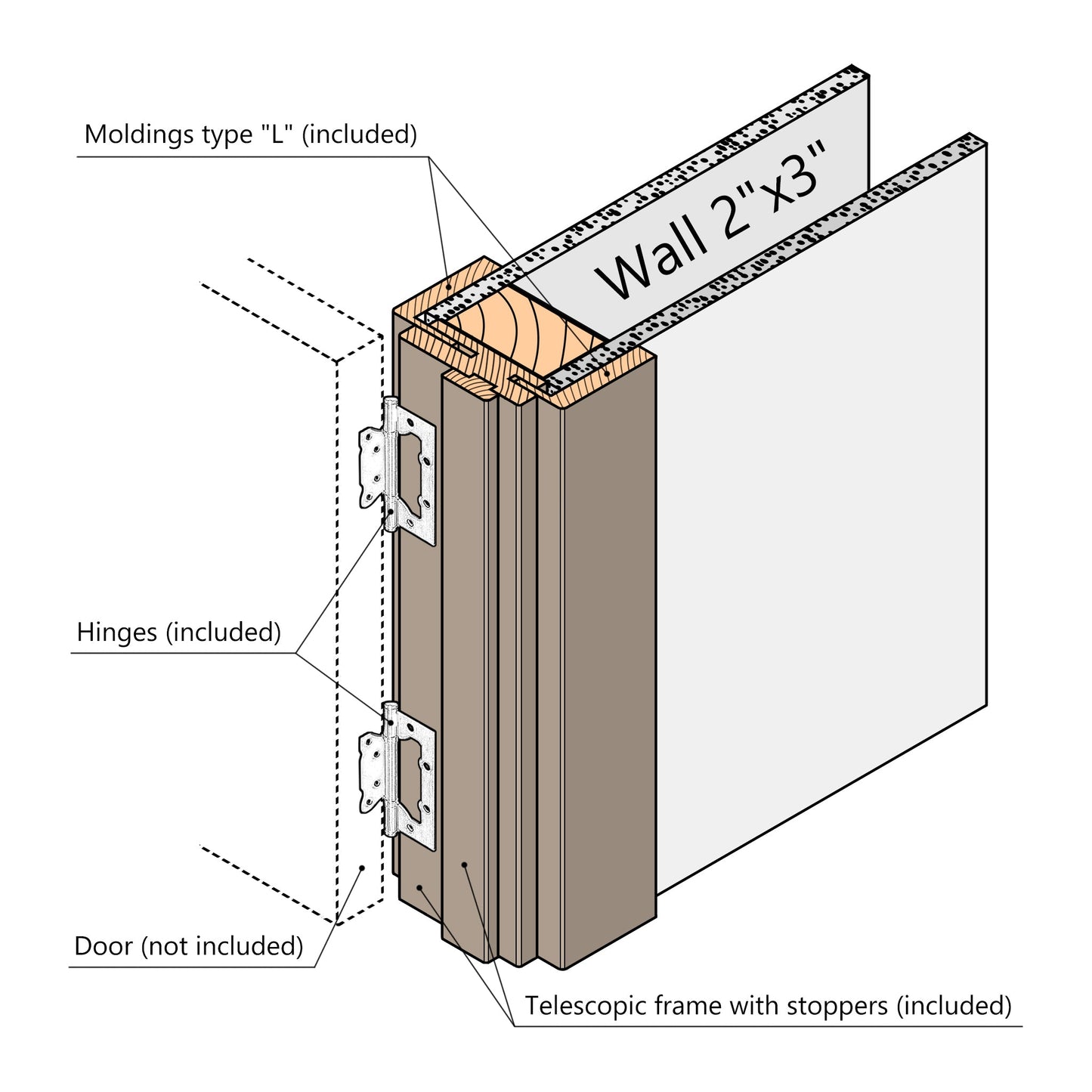 Moldings type "L" (included)

Wall 2"x3"

Hinges (included)

Door (not included)

Telescopic frame with stoppers (included)